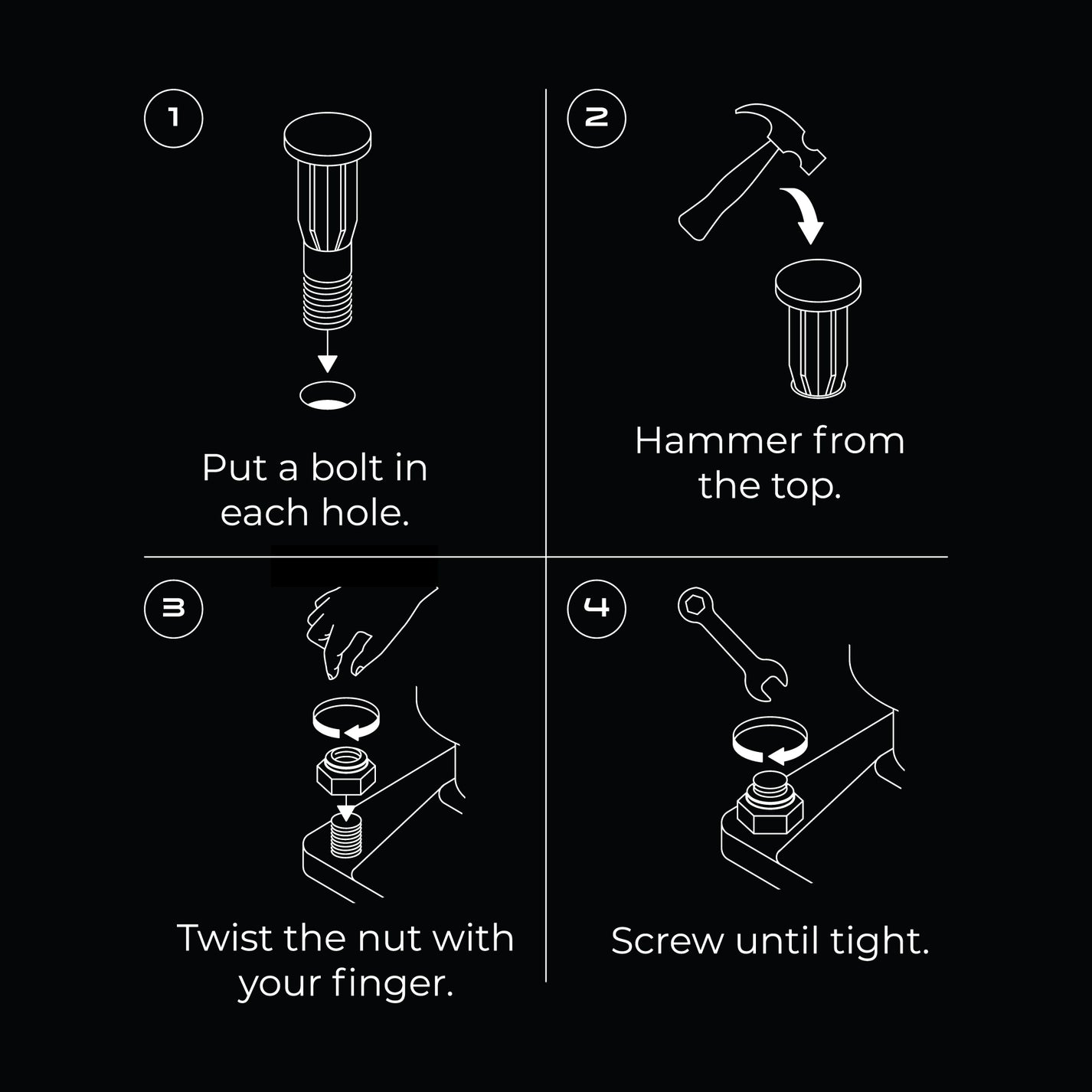 1

Put a bolt in each hole.

2

Hammer from the top.

3

Twist the nut with your finger.

4

Screw until tight.